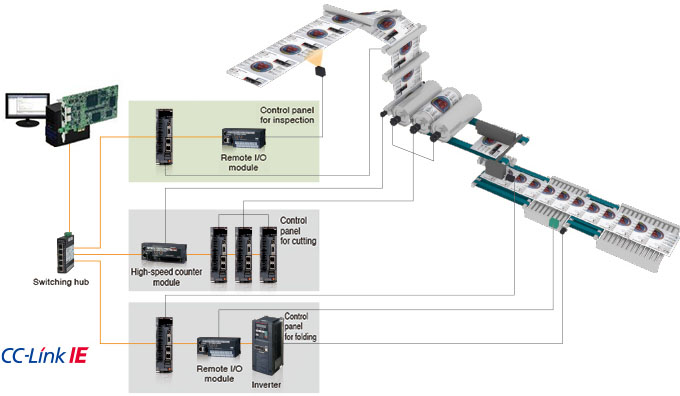 Control panel for inspection

Remote I/O module

Control panel for cutting

High-speed counter module

Switching hub

Control panel for folding

Remote I/O module

Inverter

CC-Link IE