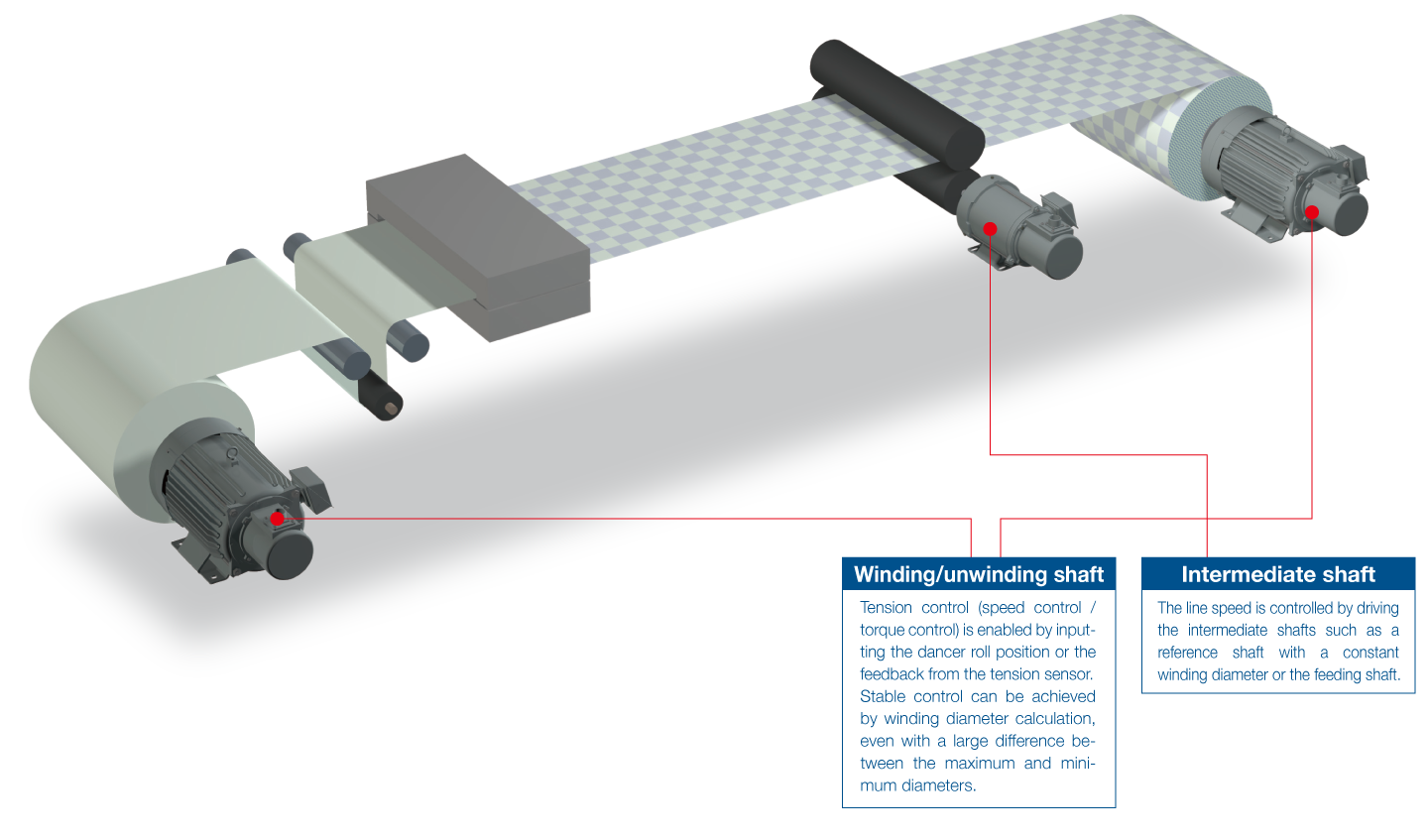 Winding/unwinding shaft

Tension control (speed control / torque control) is enabled by inputting the dancer roll position or the feedback from the tension sensor. Stable control can be achieved by winding diameter calculation, even with a large difference between the maximum and minimum diameters.

Intermediate shaft

The line speed is controlled by driving the intermediate shafts such as a reference shaft with a constant winding diameter or the feeding shaft.