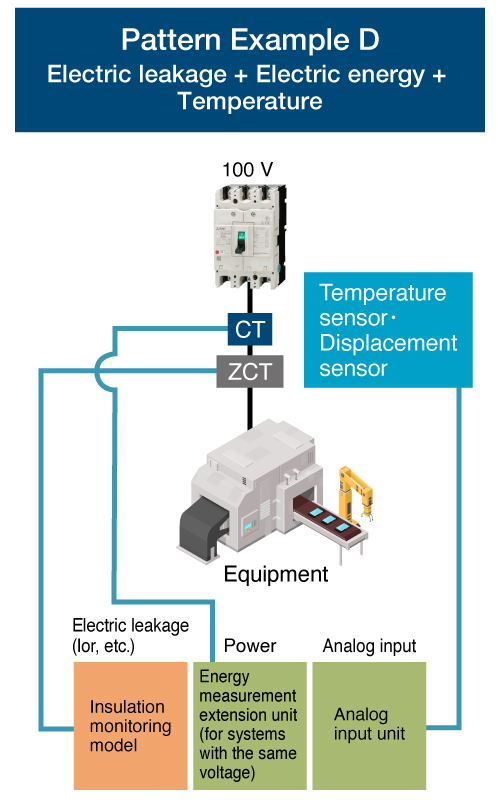 Pattern Example D
Electric leakage + Electric energy + Temperature

100 V

CT

ZCT

Temperature sensor・Displacement sensor

Equipment

Electric leakage (Ior, etc.)

Power

Analog input

Insulation monitoring model

Energy measurement extension unit (for systems with the same voltage)

Analog input unit