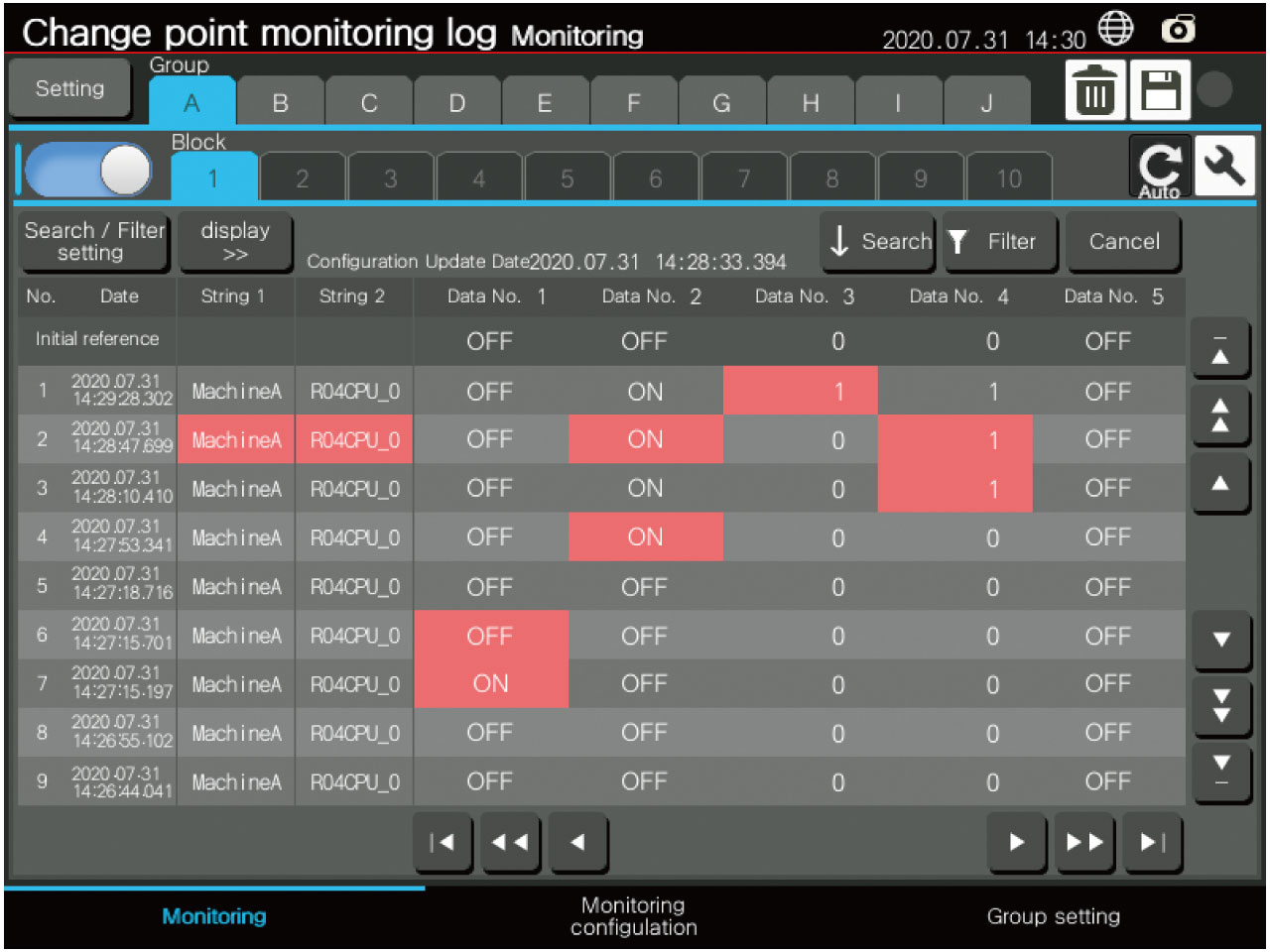 Change point monitoring log Monitoring 2020.07.31 14:30

Setting
Group
A B C D E F G H I J

Block
1 2 3 4 5 6 7 8 9 10
Auto

Search / Filter setting
display >>
Configuration Update Date2020.07.31 14:28:33.394
Search
Filter
Cancel

| No. | Date | String 1 | String 2 | Data No. 1 | Data No. 2 | Data No. 3 | Data No. 4 | Data No. 5 |
|---|---|---|---|---|---|---|---|---|
| Initial reference | | | | OFF | OFF | 0 | 0 | OFF |
| 1 | 2020.07.31 14:29:28.302 | MachineA | R04CPU_0 | OFF | ON | 1 | 1 | OFF |
| 2 | 2020.07.31 14:28:47.699 | MachineA | R04CPU_0 | OFF | ON | 0 | 1 | OFF |
| 3 | 2020.07.31 14:28:10.410 | MachineA | R04CPU_0 | OFF | ON | 0 | 1 | OFF |
| 4 | 2020.07.31 14:27:53.341 | MachineA | R04CPU_0 | OFF | ON | 0 | 0 | OFF |
| 5 | 2020.07.31 14:27:18.716 | MachineA | R04CPU_0 | OFF | OFF | 0 | 0 | OFF |
| 6 | 2020.07.31 14:27:15.701 | MachineA | R04CPU_0 | OFF | OFF | 0 | 0 | OFF |
| 7 | 2020.07.31 14:27:15.197 | MachineA | R04CPU_0 | ON | OFF | 0 | 0 | OFF |
| 8 | 2020.07.31 14:26:55.102 | MachineA | R04CPU_0 | OFF | OFF | 0 | 0 | OFF |
| 9 | 2020.07.31 14:26:44.041 | MachineA | R04CPU_0 | OFF | OFF | 0 | 0 | OFF |

Monitoring
Monitoring configulation
Group setting