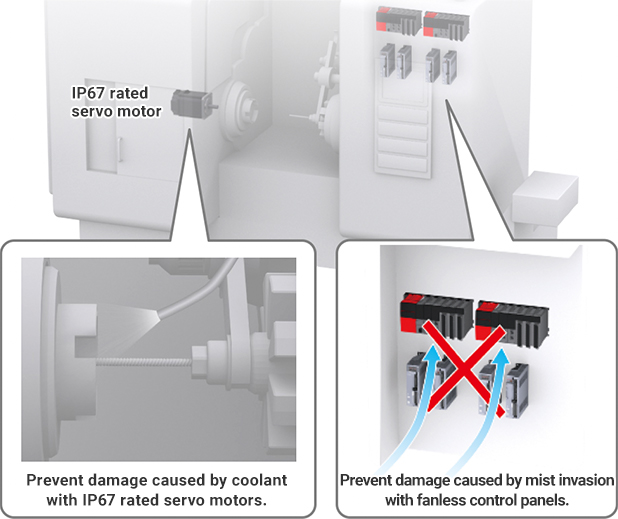 IP67 rated servo motor

Prevent damage caused by coolant with IP67 rated servo motors.

Prevent damage caused by mist invasion with fanless control panels.