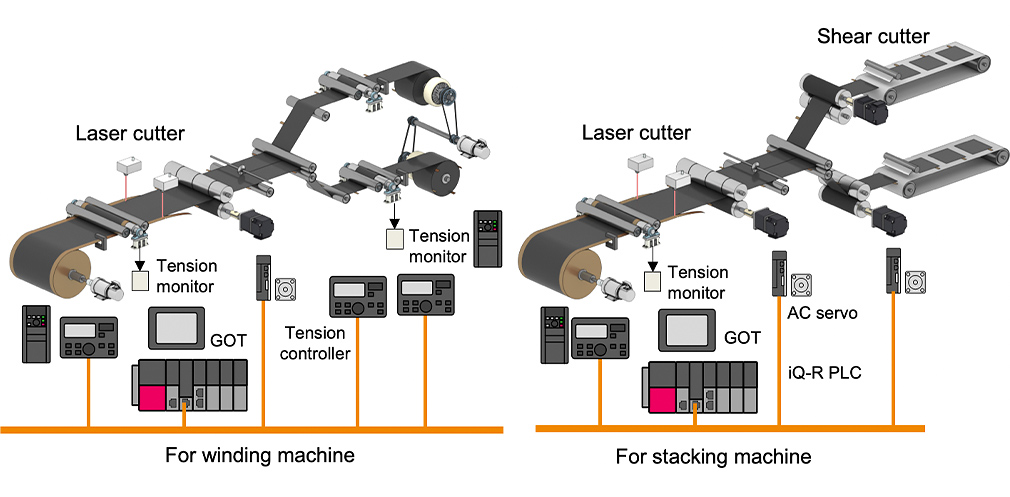 Laser cutter

Tension monitor

Tension monitor

GOT

Tension controller

For winding machine

Shear cutter

Laser cutter

Tension monitor

AC servo

GOT

iQ-R PLC

For stacking machine